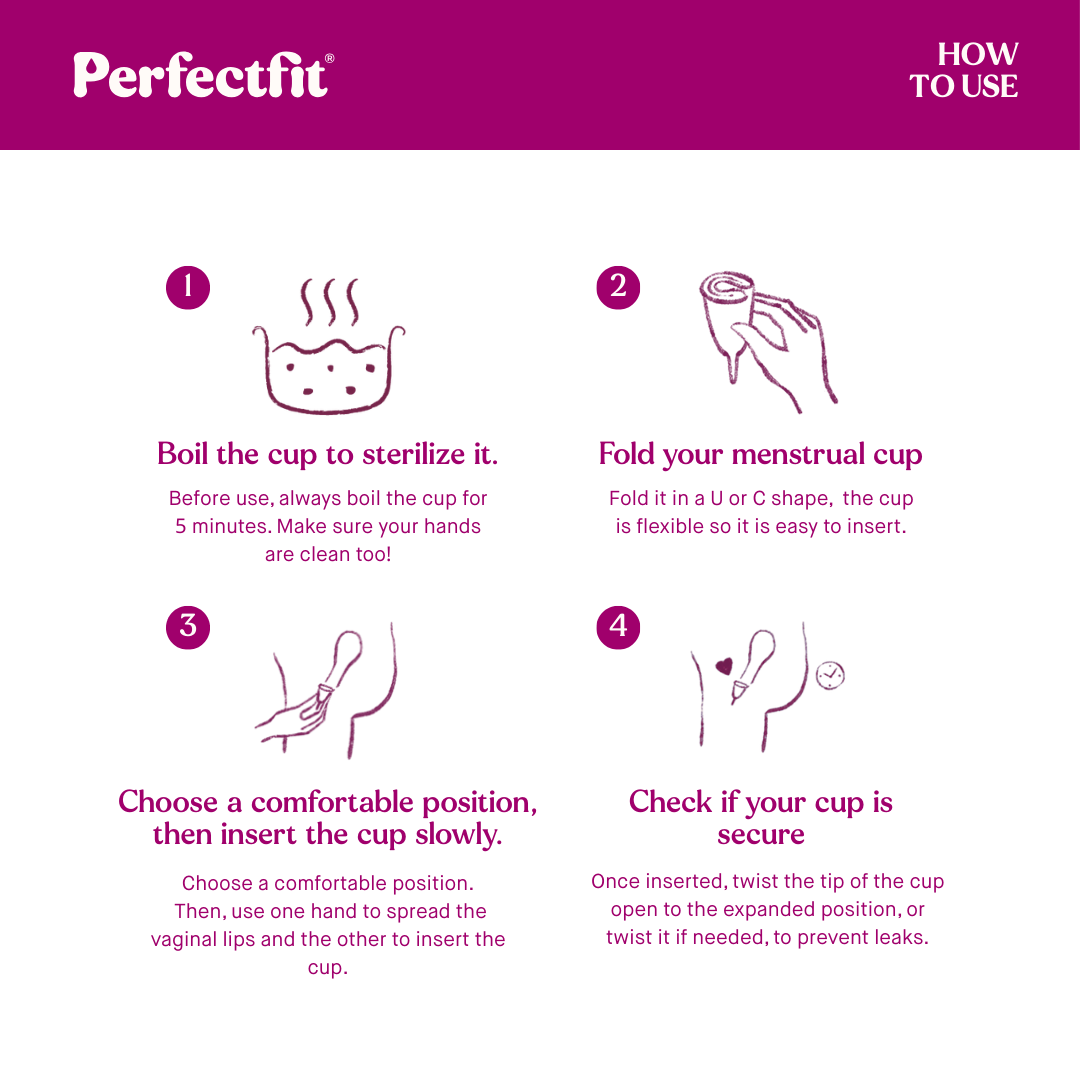 Perfectfit®

HOW TO USE

1

Boil the cup to sterilize it.

Before use, always boil the cup for 5 minutes. Make sure your hands are clean too!

2

Fold your menstrual cup

Fold it in a U or C shape, the cup is flexible so it is easy to insert.

3

Choose a comfortable position, then insert the cup slowly.

Choose a comfortable position. Then, use one hand to spread the vaginal lips and the other to insert the cup.

4

Check if your cup is secure

Once inserted, twist the tip of the cup open to the expanded position, or twist it if needed, to prevent leaks.