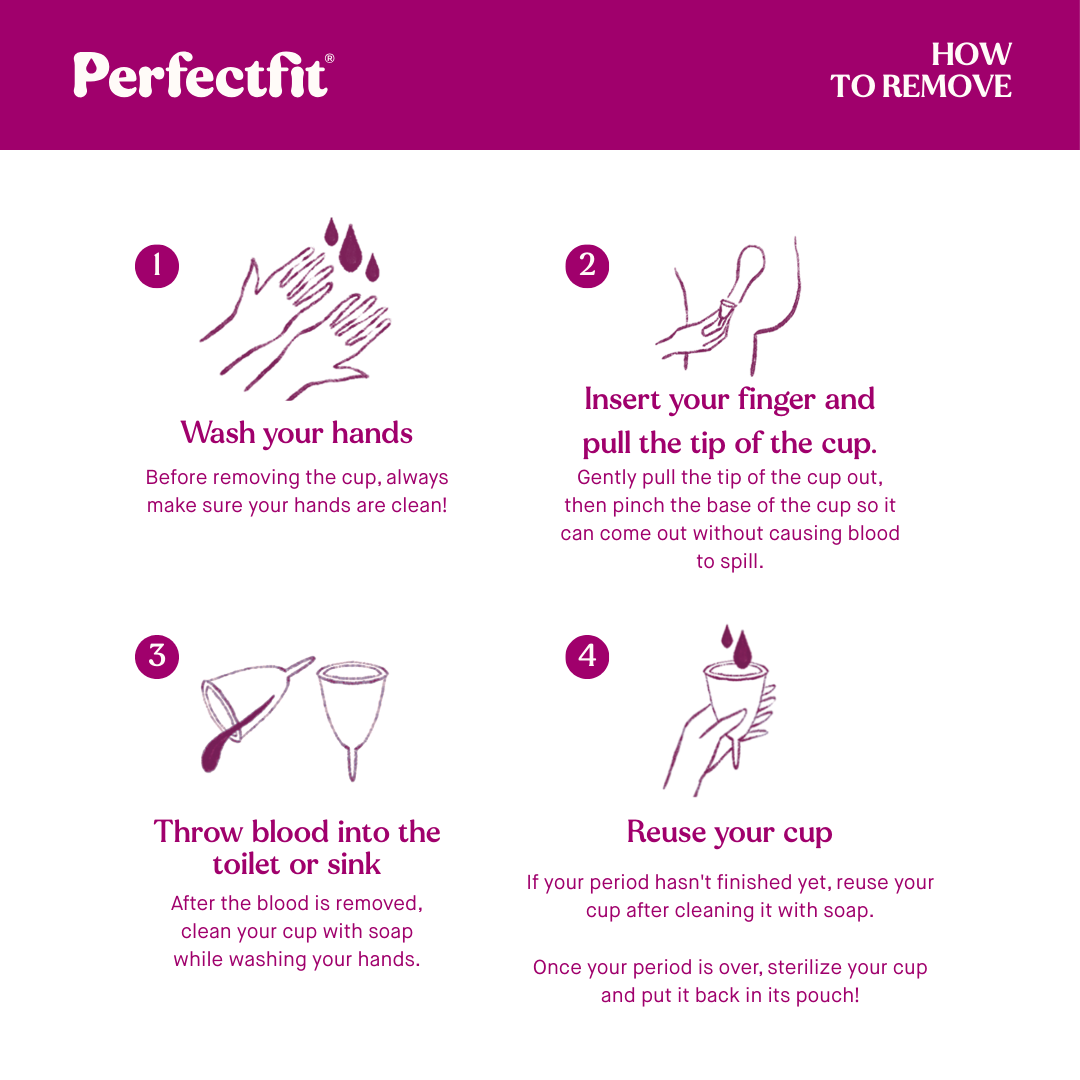 Perfectfit®

HOW TO REMOVE

1

Wash your hands

Before removing the cup, always make sure your hands are clean!

2

Insert your finger and pull the tip of the cup.

Gently pull the tip of the cup out, then pinch the base of the cup so it can come out without causing blood to spill.

3

Throw blood into the toilet or sink

After the blood is removed, clean your cup with soap while washing your hands.

4

Reuse your cup

If your period hasn't finished yet, reuse your cup after cleaning it with soap.

Once your period is over, sterilize your cup and put it back in its pouch!